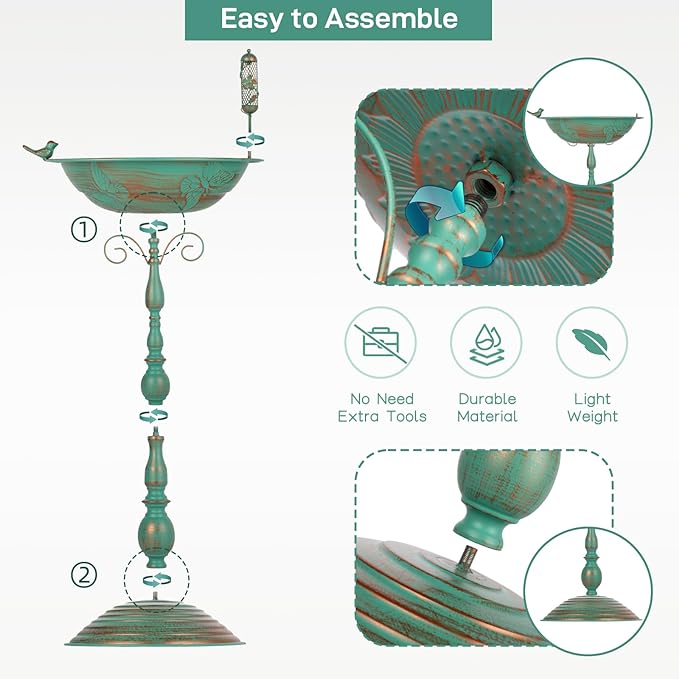 Easy to Assemble

①

②

No Need Extra Tools

Durable Material

Light Weight